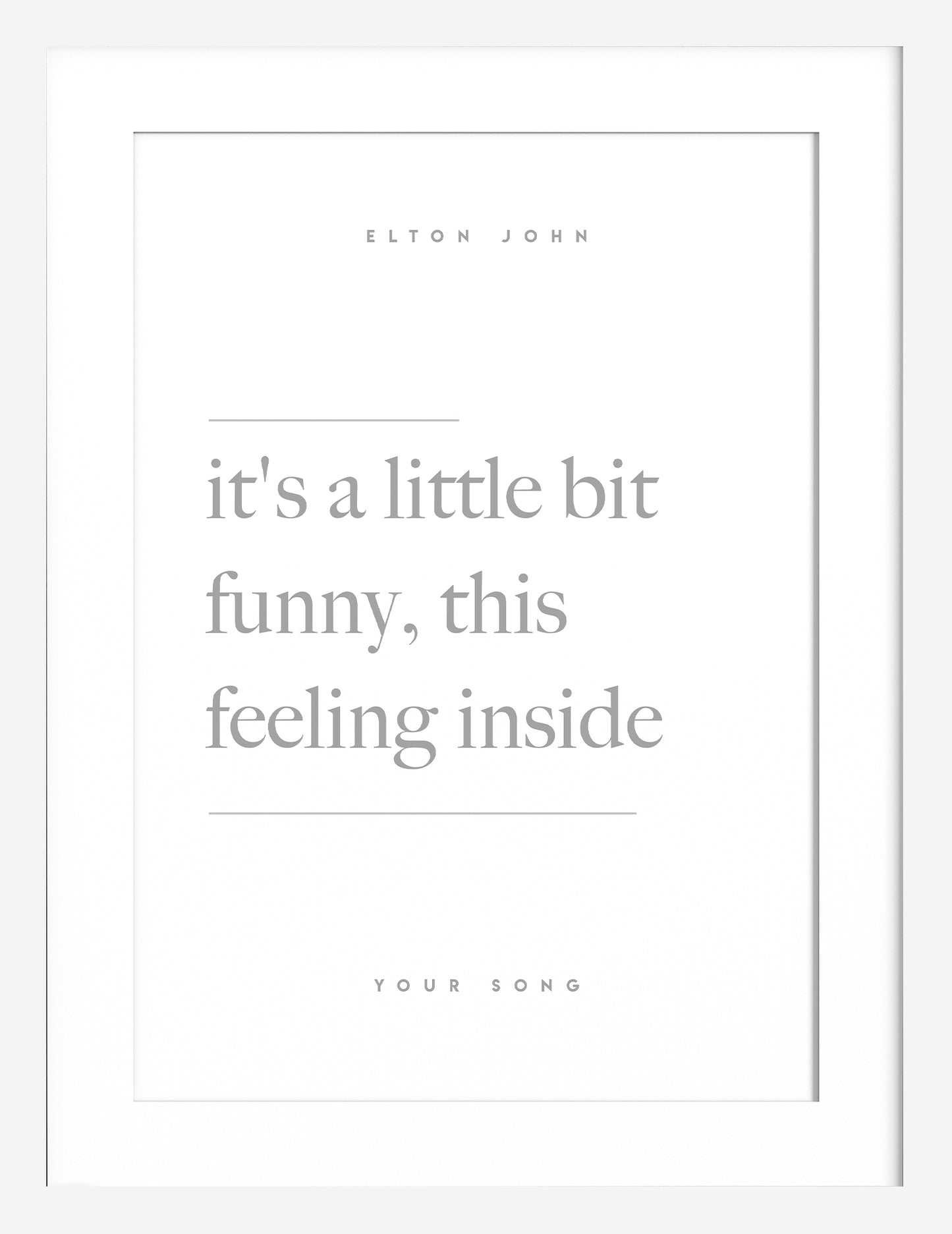 ELTON JOHN

it's a little bit funny, this feeling inside

YOUR SONG